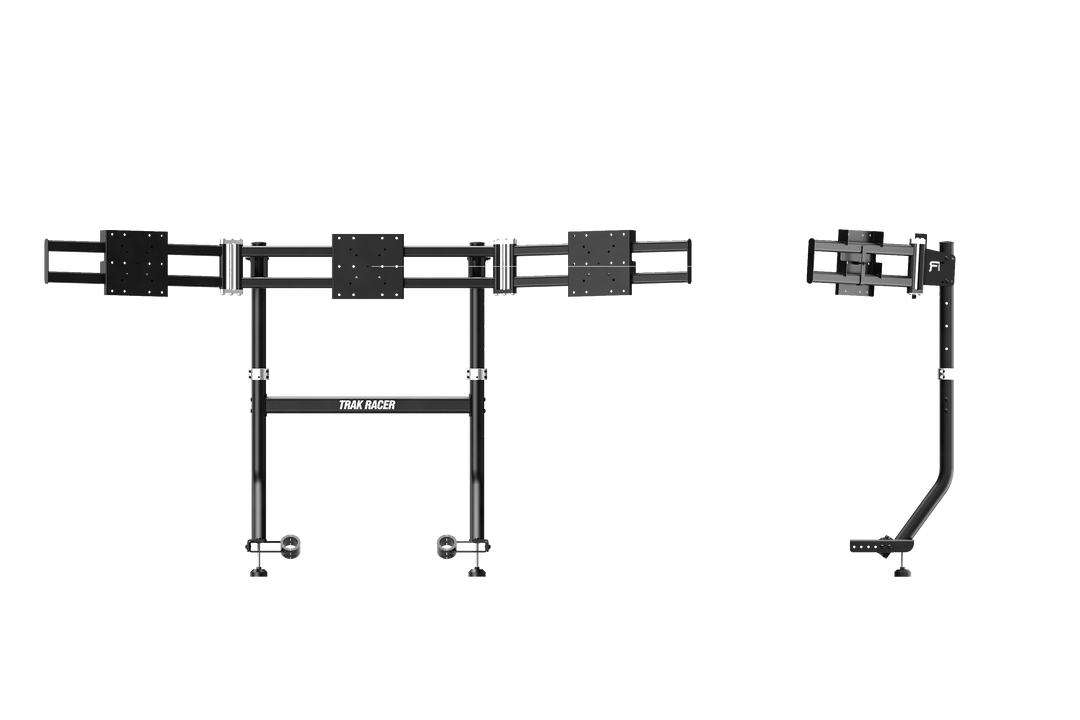 TRAK RACER