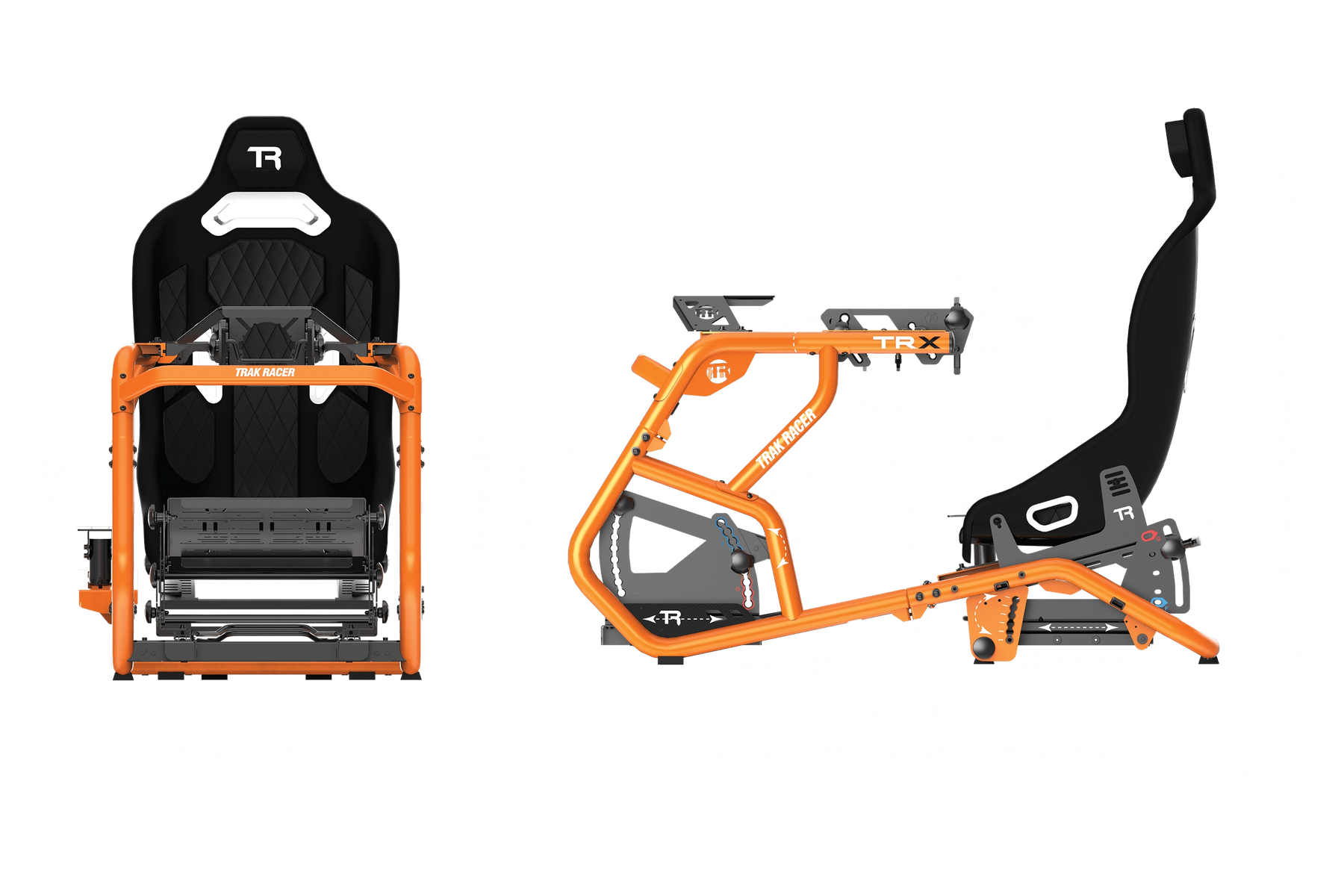 TR

TRAK RACER

TRX

TR

TRAK RACER

TR

TR