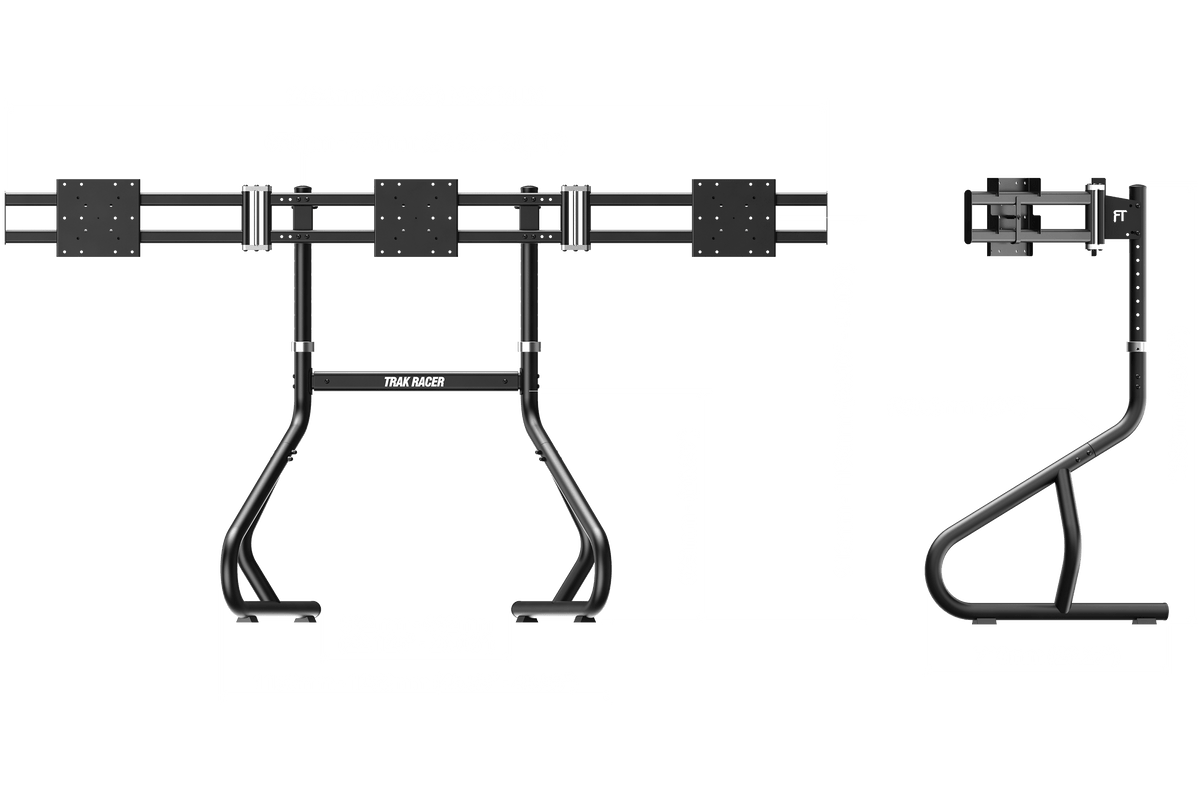 TRAK RACER

FT